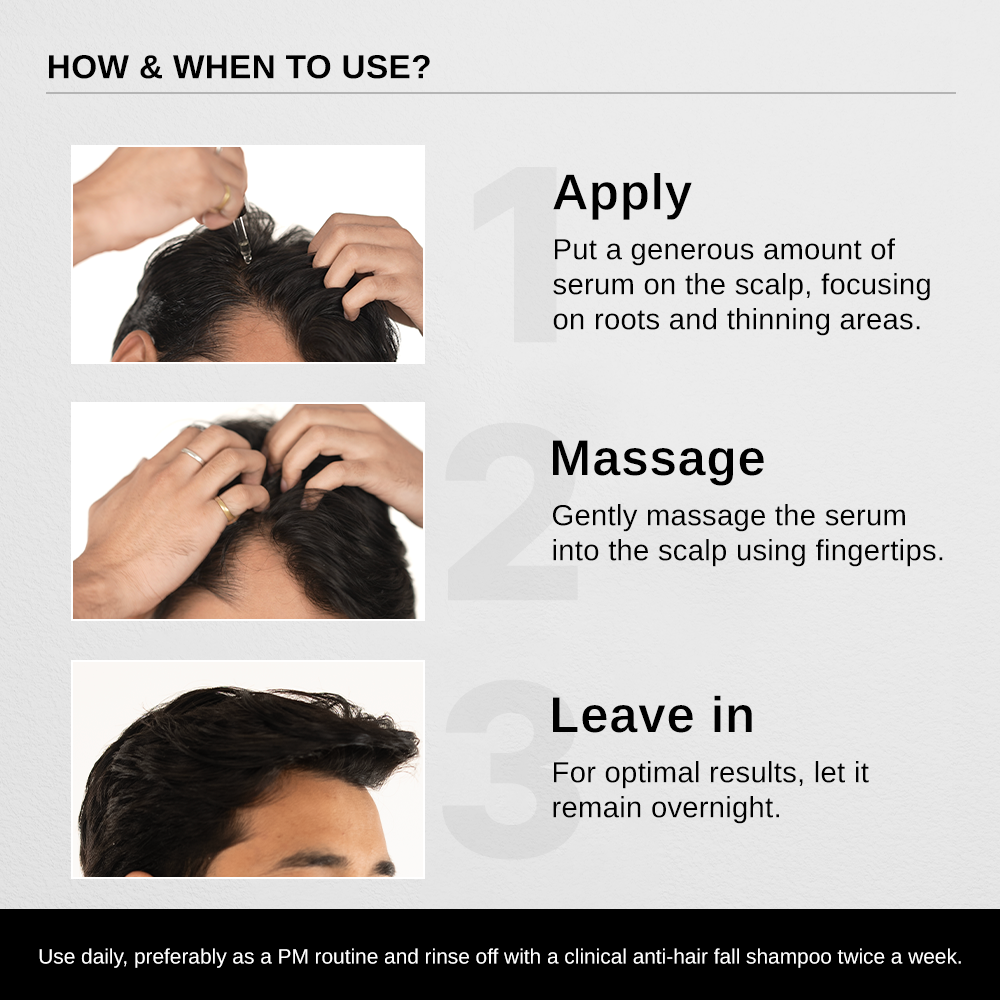 HOW & WHEN TO USE?

1

Apply

Put a generous amount of serum on the scalp, focusing on roots and thinning areas.

2

Massage

Gently massage the serum into the scalp using fingertips.

3

Leave in

For optimal results, let it remain overnight.

Use daily, preferably as a PM routine and rinse off with a clinical anti-hair fall shampoo twice a week.